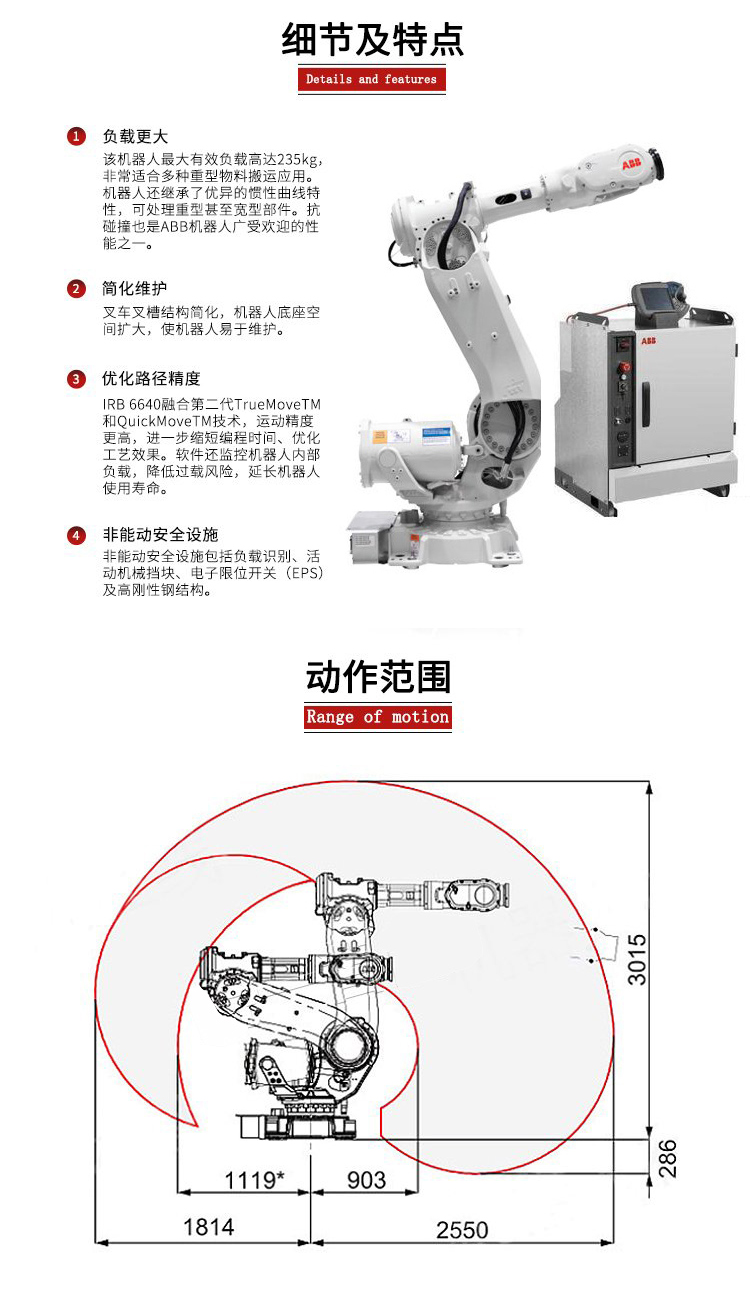 细节及特点
Details and features

1 负载更大
该机器人最大有效负载高达235kg，非常适合多种重型物料搬运应用。机器人还继承了优异的惯性曲线特性，可处理重型甚至宽型部件。抗碰撞也是ABB机器人广受欢迎的性能之一。

2 简化维护
叉车叉槽结构简化，机器人底座空间扩大，使机器人易于维护。

3 优化路径精度
IRB 6640融合第二代TrueMoveTM和QuickMoveTM技术，运动精度更高，进一步缩短编程时间、优化工艺效果。软件还监控机器人内部负载，降低过载风险，延长机器人使用寿命。

4 非能动安全设施
非能动安全设施包括负载识别、活动机械挡块、电子限位开关（EPS）及高刚性钢结构。

ABB

ABB

动作范围
Range of motion

3015
286
1119*
903
1814
2550